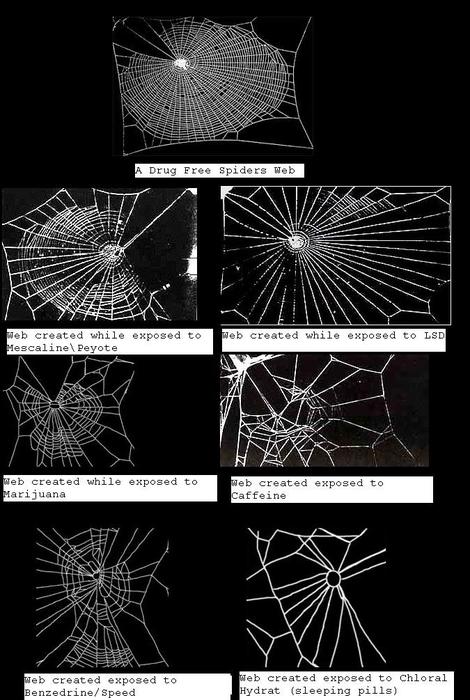 A Drug Free Spiders Web

Web created while exposed to Mescaline\Peyote

Web created while exposed to LSD

Web created while exposed to Marijuana

Web created exposed to Caffeine

Web created exposed to Benzedrine/Speed

Web created exposed to Chloral Hydrat (sleeping pills)